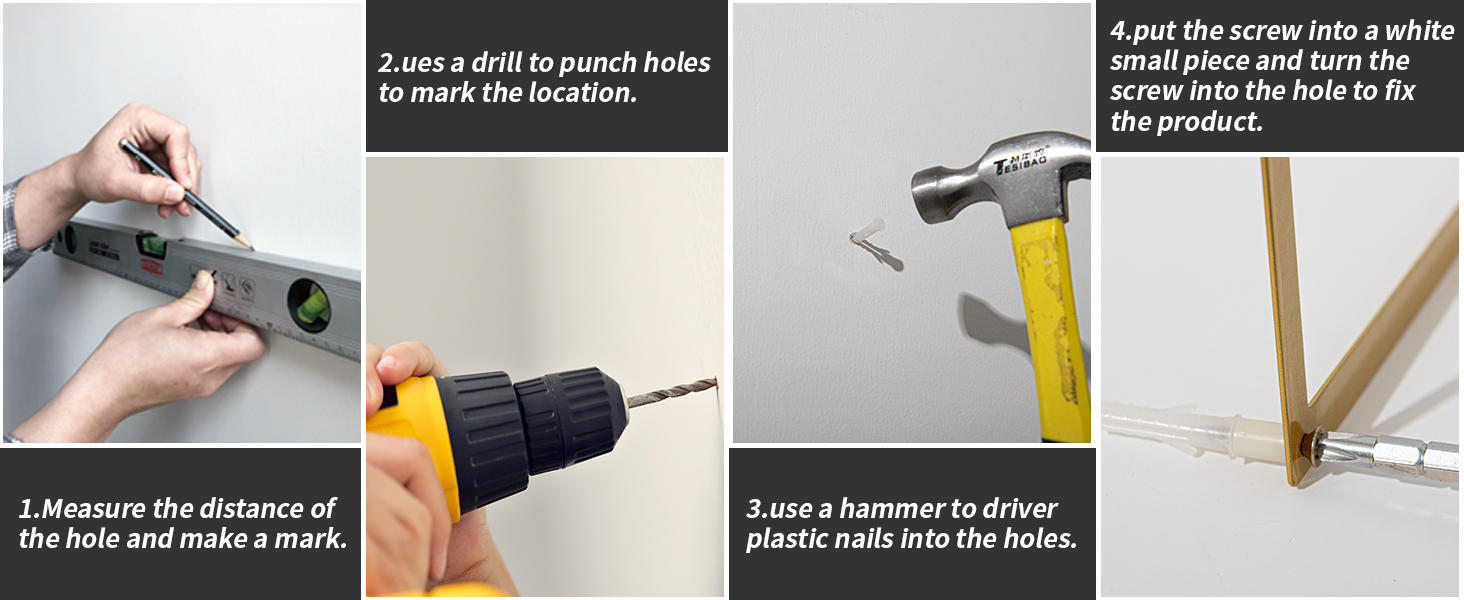 1.Measure the distance of the hole and make a mark.

2.ues a drill to punch holes to mark the location.

TESIBAO

3.use a hammer to driver plastic nails into the holes.

4.put the screw into a white small piece and turn the screw into the hole to fix the product.